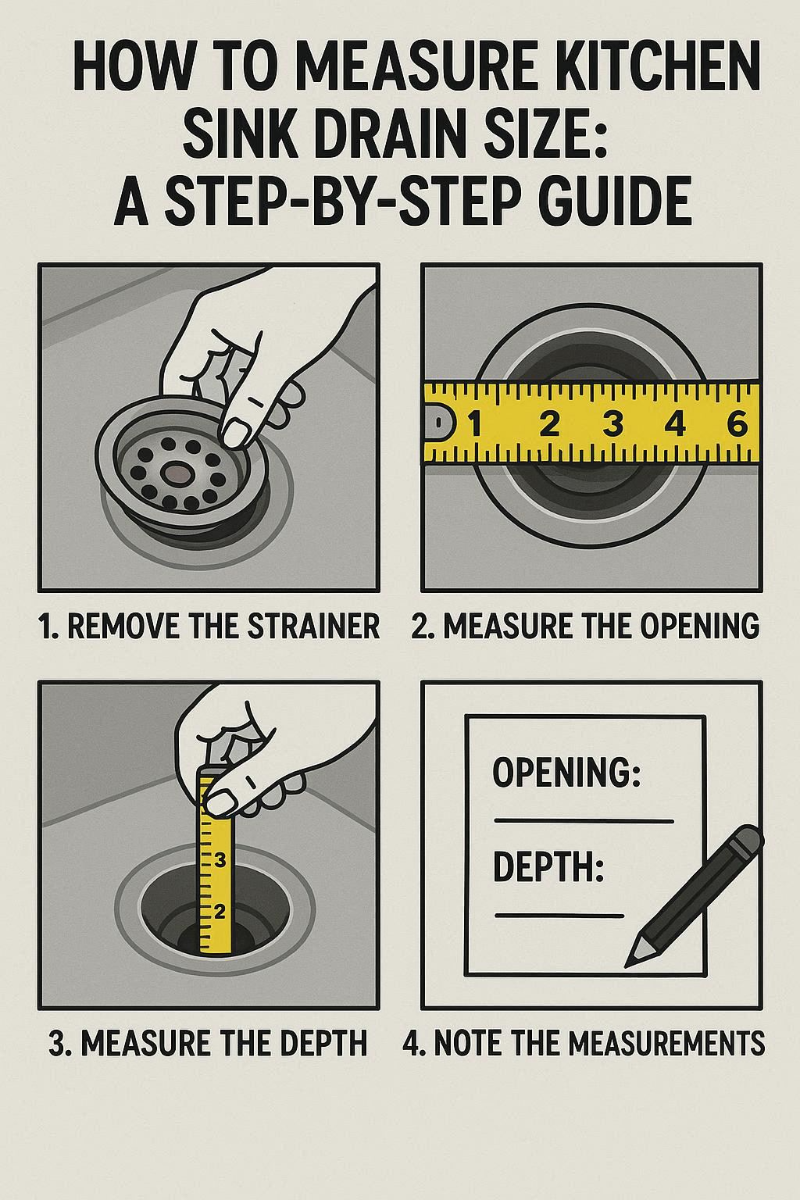 HOW TO MEASURE KITCHEN SINK DRAIN SIZE: A STEP-BY-STEP GUIDE

1. REMOVE THE STRAINER

1 2 3 4 6

2. MEASURE THE OPENING

3
2

3. MEASURE THE DEPTH

OPENING:

DEPTH:

4. NOTE THE MEASUREMENTS